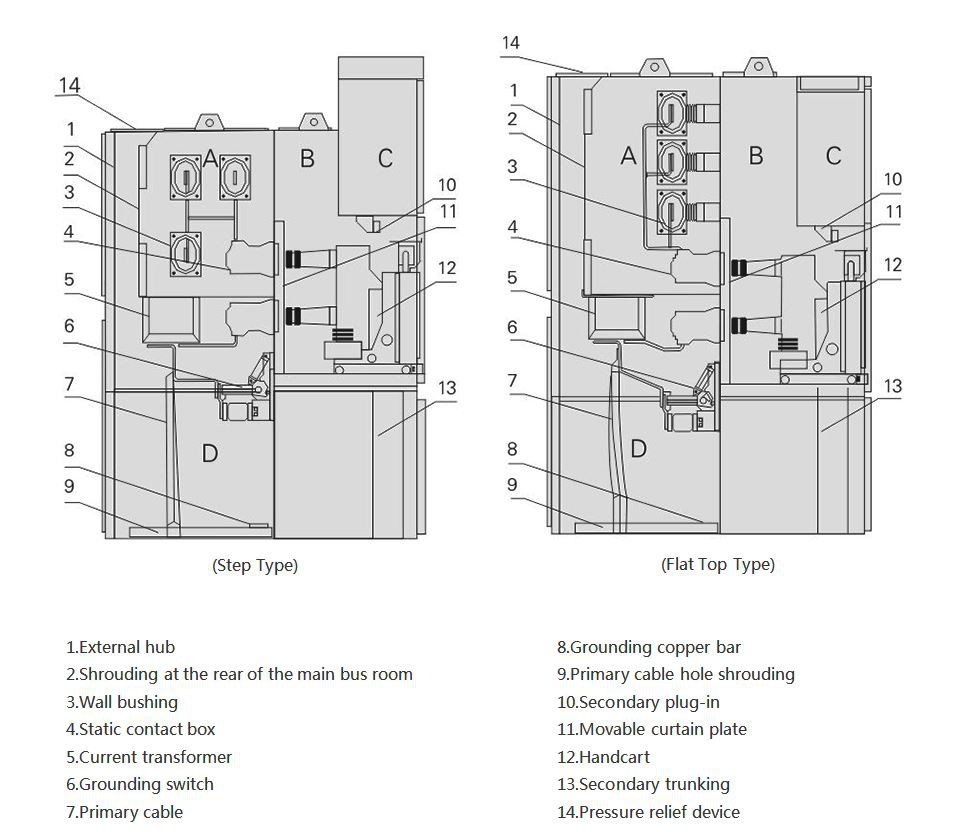 14
1
2
3
4
5
6
7
8
9
A
B
C
D
10
11
12
13

(Step Type)

14
1
2
3
4
5
6
7
8
9
A
B
C
D
10
11
12
13

(Flat Top Type)

1.External hub
2.Shrouding at the rear of the main bus room
3.Wall bushing
4.Static contact box
5.Current transformer
6.Grounding switch
7.Primary cable

8.Grounding copper bar
9.Primary cable hole shrouding
10.Secondary plug-in
11.Movable curtain plate
12.Handcart
13.Secondary trunking
14.Pressure relief device